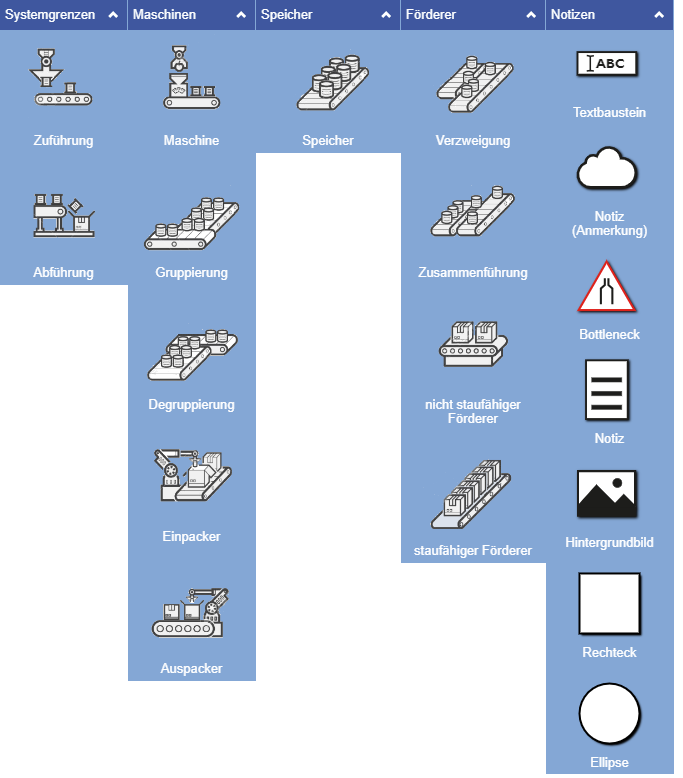 Systemgrenzen

Zuführung

Abführung

Maschinen

Maschine

Gruppierung

Degruppierung

Einpacker

Auspacker

Speicher

Speicher

Förderer

Verzweigung

Zusammenführung

nicht staufähiger Förderer

staufähiger Förderer

Notizen

ABC

Textbaustein

Notiz (Anmerkung)

Bottleneck

Notiz

Hintergrundbild

Rechteck

Ellipse